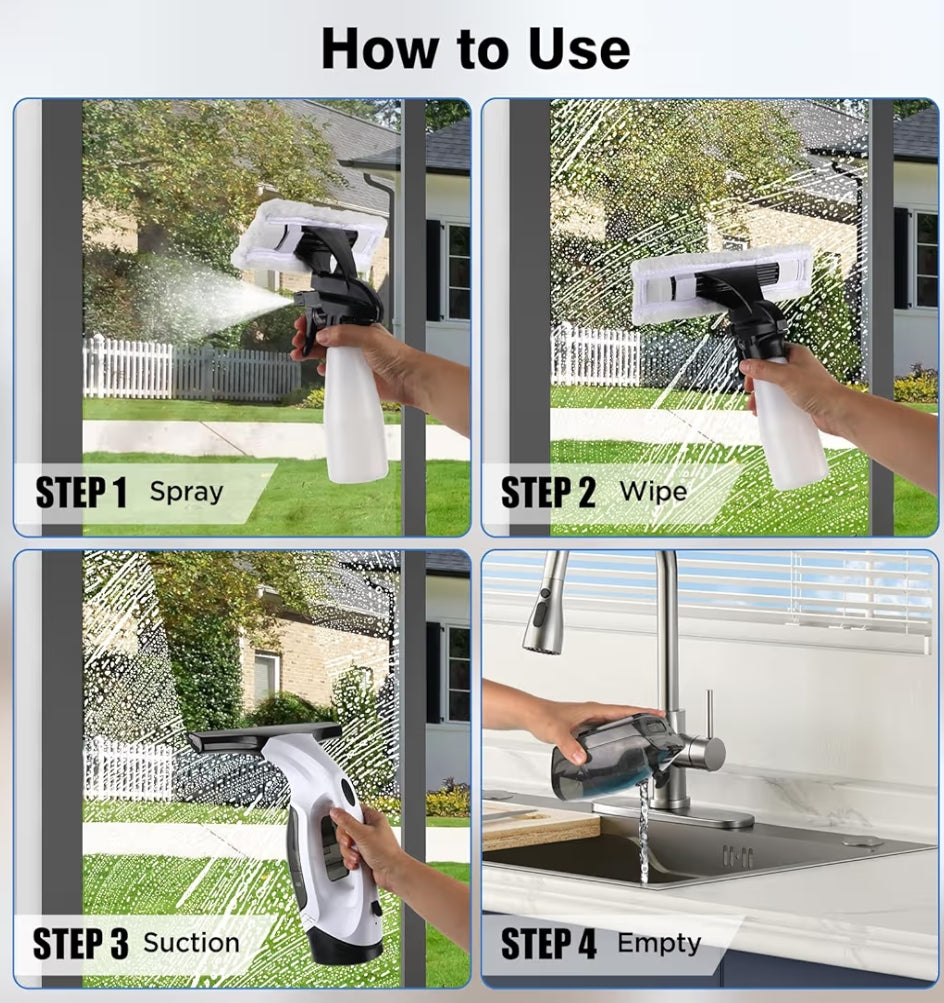 How to Use

STEP 1 Spray

STEP 2 Wipe

STEP 3 Suction

STEP 4 Empty